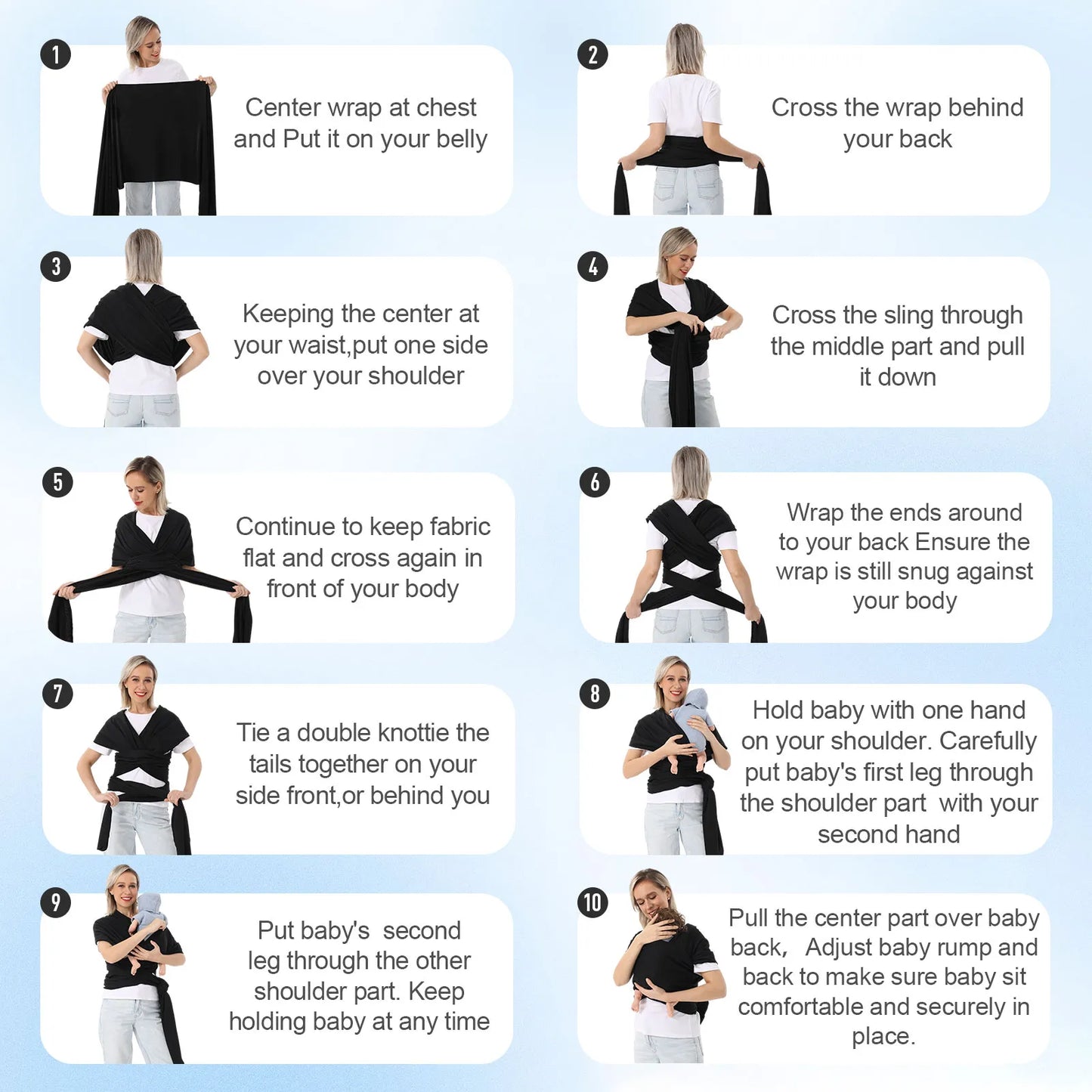 1
Center wrap at chest and Put it on your belly

2
Cross the wrap behind your back

3
Keeping the center at your waist,put one side over your shoulder

4
Cross the sling through the middle part and pull it down

5
Continue to keep fabric flat and cross again in front of your body

6
Wrap the ends around to your back Ensure the wrap is still snug against your body

7
Tie a double knottie the tails together on your side front,or behind you

8
Hold baby with one hand on your shoulder. Carefully put baby's first leg through the shoulder part with your second hand

9
Put baby's second leg through the other shoulder part. Keep holding baby at any time

10
Pull the center part over baby back, Adjust baby rump and back to make sure baby sit comfortable and securely in place.